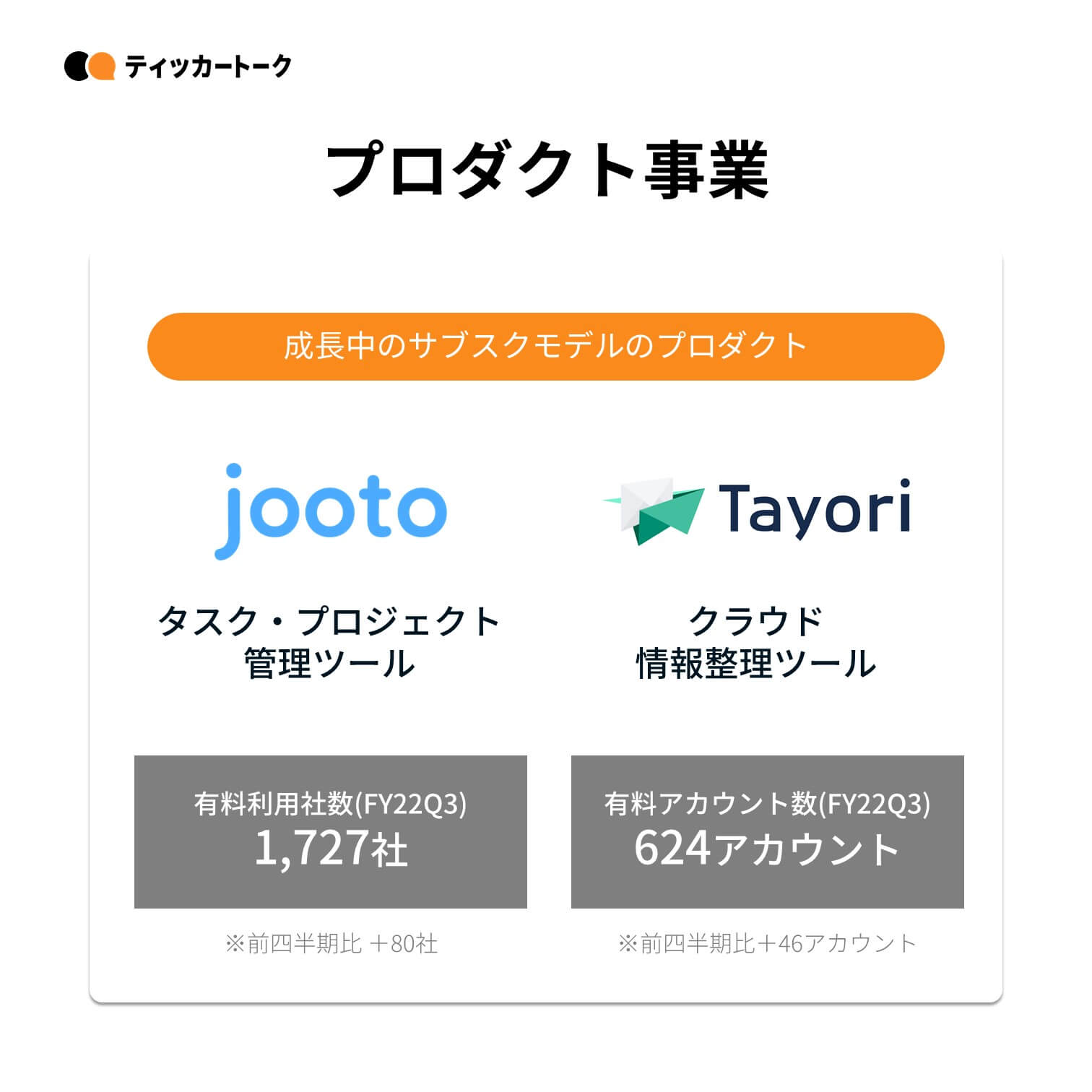 ティッカートーク

プロダクト事業

成長中のサブスクモデルのプロダクト

jooto

タスク・プロジェクト
管理ツール

有料利用社数(FY22Q3)
1,727社

※前四半期比 ＋80社

Tayori

クラウド
情報整理ツール

有料アカウント数(FY22Q3)
624アカウント

※前四半期比＋46アカウント